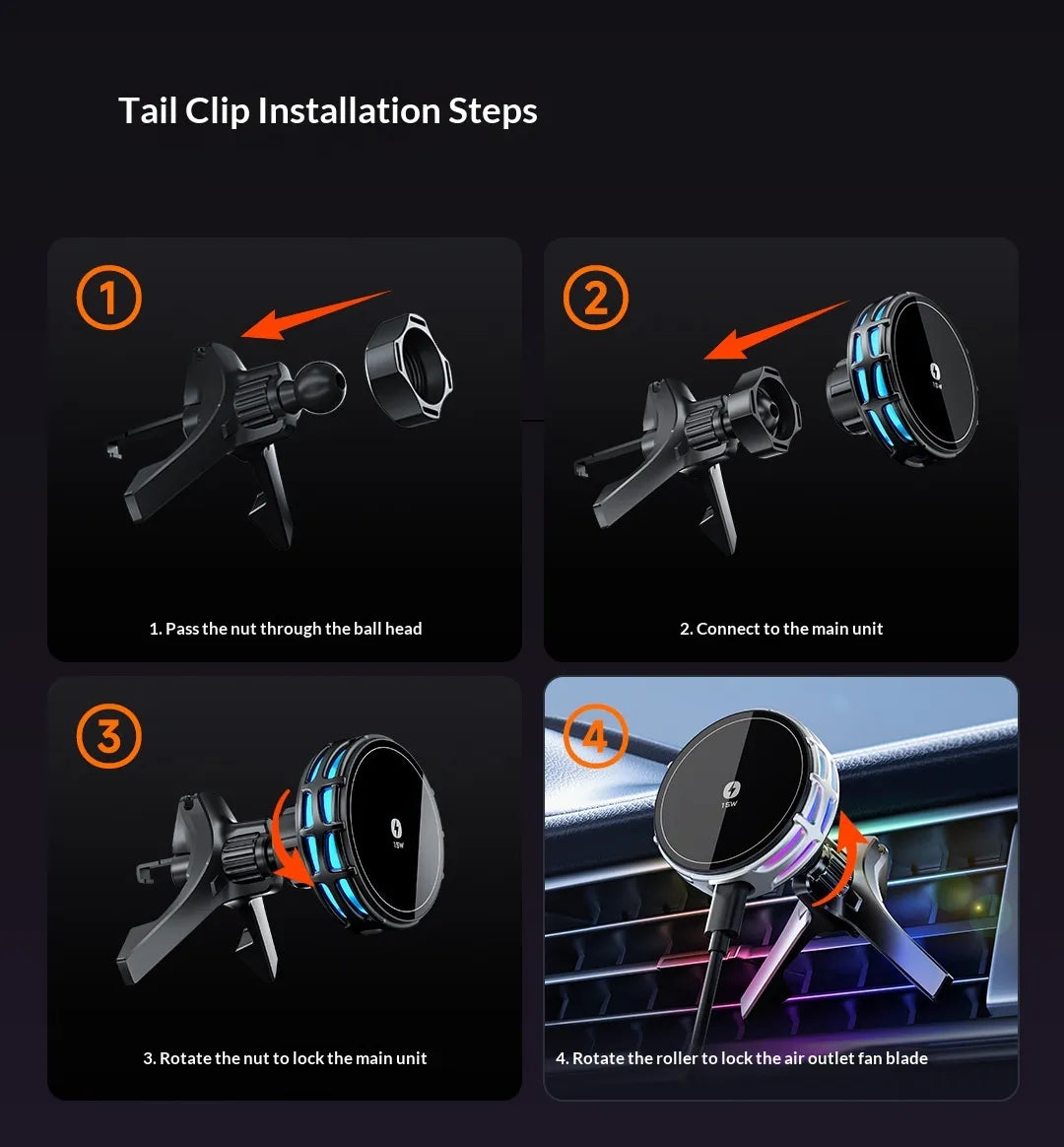 Tail Clip Installation Steps

1

1. Pass the nut through the ball head

2

15W

2. Connect to the main unit

3

15W

3. Rotate the nut to lock the main unit

4

15W

4. Rotate the roller to lock the air outlet fan blade